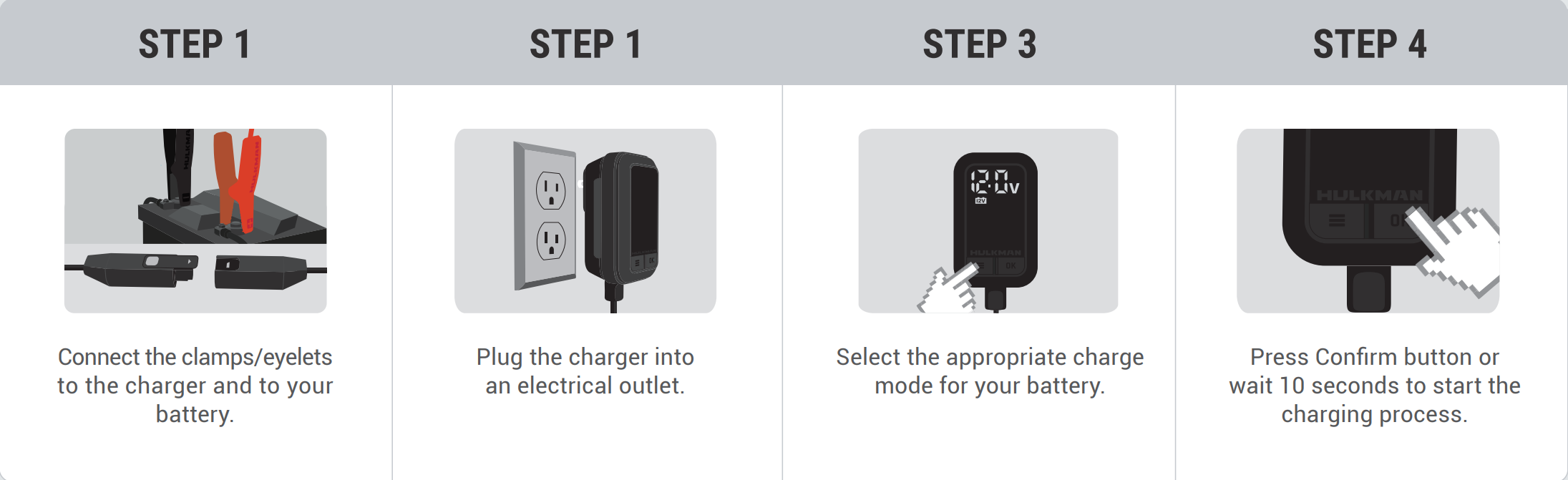 STEP 1

HULKMAN

Connect the clamps/eyelets to the charger and to your battery.

STEP 1

Plug the charger into an electrical outlet.

STEP 3

12.0v

12V

HULKMAN

OK

Select the appropriate charge mode for your battery.

STEP 4

HULKMAN

OK

Press Confirm button or wait 10 seconds to start the charging process.